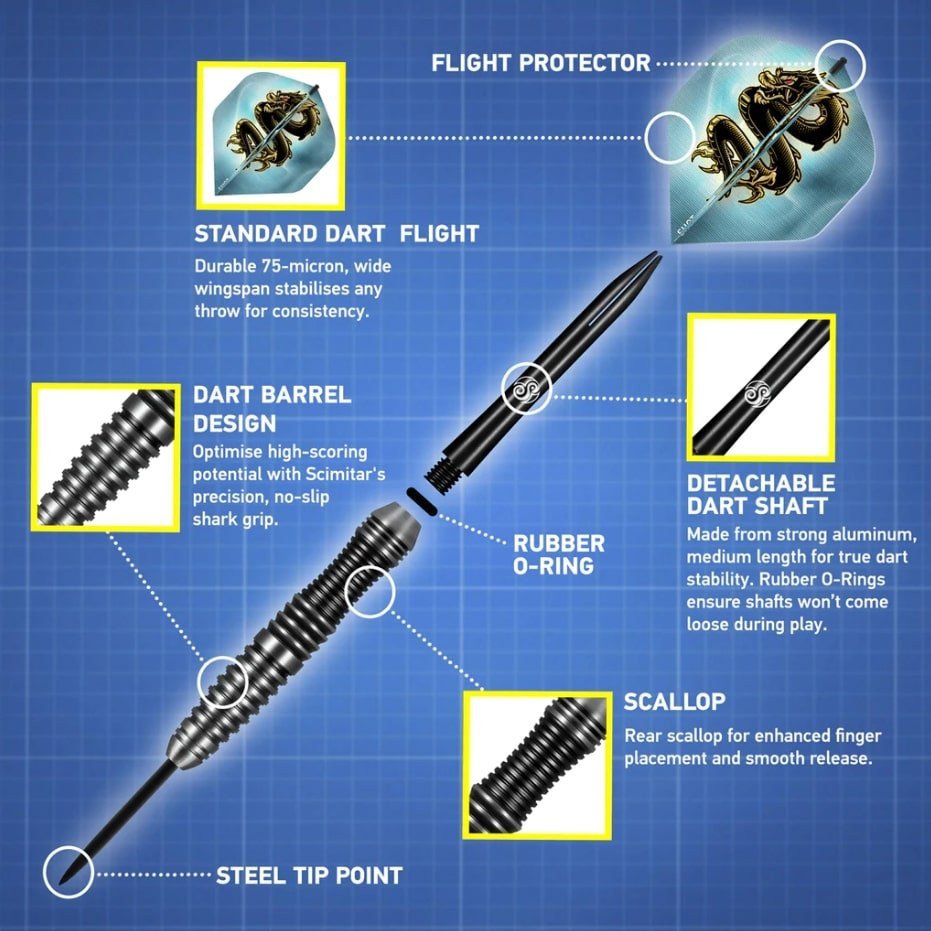 FLIGHT PROTECTOR

STANDARD DART FLIGHT

Durable 75-micron, wide wingspan stabilises any throw for consistency.

DART BARREL DESIGN

Optimise high-scoring potential with Scimitar's precision, no-slip shark grip.

DETACHABLE DART SHAFT

Made from strong aluminum, medium length for true dart stability. Rubber O-Rings ensure shafts won't come loose during play.

RUBBER O-RING

SCALLOP

Rear scallop for enhanced finger placement and smooth release.

STEEL TIP POINT